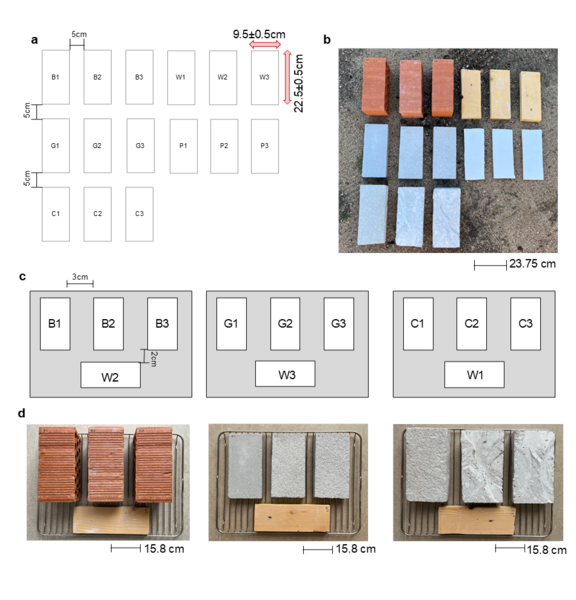 a

5cm

9.5±0.5cm

22.5±0.5cm

B1 B2 B3 W1 W2 W3

5cm

G1 G2 G3 P1 P2 P3

5cm

C1 C2 C3

b

23.75 cm

c

3cm

B1 B2 B3

2cm

W2

G1 G2 G3

W3

C1 C2 C3

W1

d

15.8 cm

15.8 cm

15.8 cm